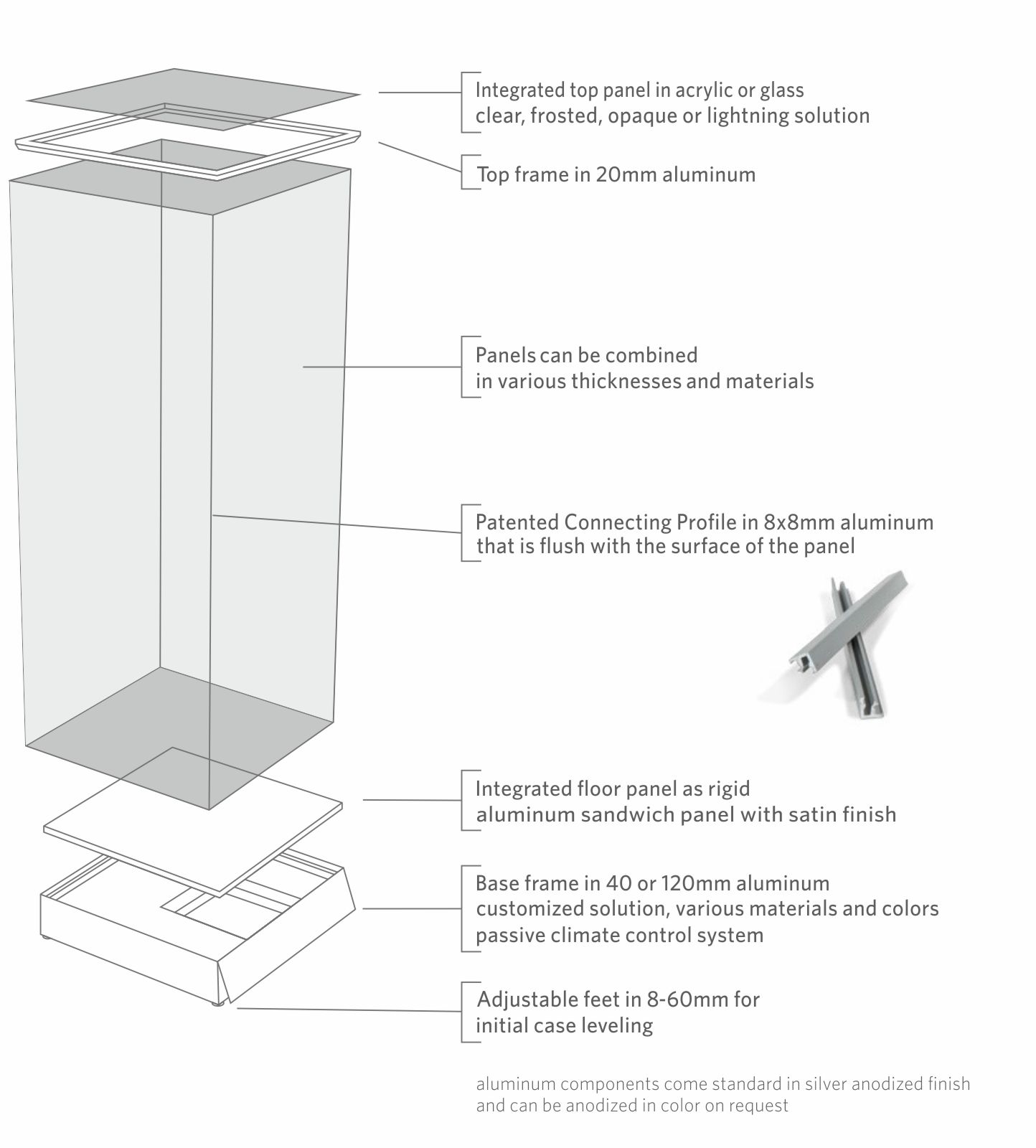 Integrated top panel in acrylic or glass
clear, frosted, opaque or lightning solution

Top frame in 20mm aluminum

Panels can be combined
in various thicknesses and materials

Patented Connecting Profile in 8x8mm aluminum
that is flush with the surface of the panel

Integrated floor panel as rigid
aluminum sandwich panel with satin finish

Base frame in 40 or 120mm aluminum
customized solution, various materials and colors
passive climate control system

Adjustable feet in 8-60mm for
initial case leveling

aluminum components come standard in silver anodized finish
and can be anodized in color on request